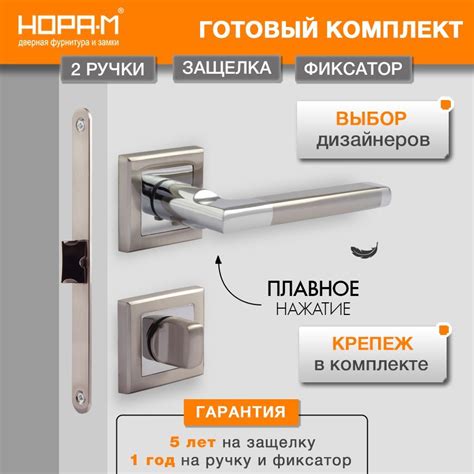 НОРА·М®
дверная фурнитура и замки

ГОТОВЫЙ КОМПЛЕКТ

2 РУЧКИ

ЗАЩЕЛКА

ФИКСАТОР

ВЫБОР
дизайнеров

ПЛАВНОЕ
НАЖАТИЕ

КРЕПЕЖ
в комплекте

ГАРАНТИЯ

5 лет на защелку
1 год на ручку и фиксатор