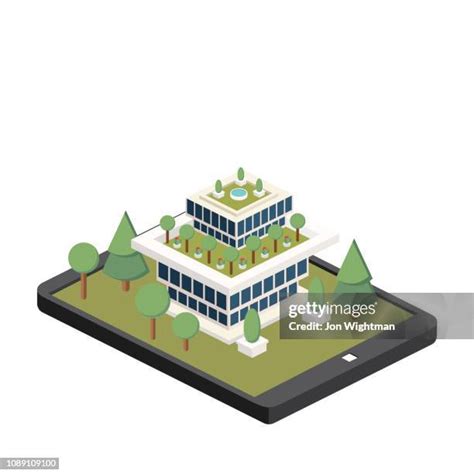 gettyimages®
Credit: Jon Wightman

1089109100