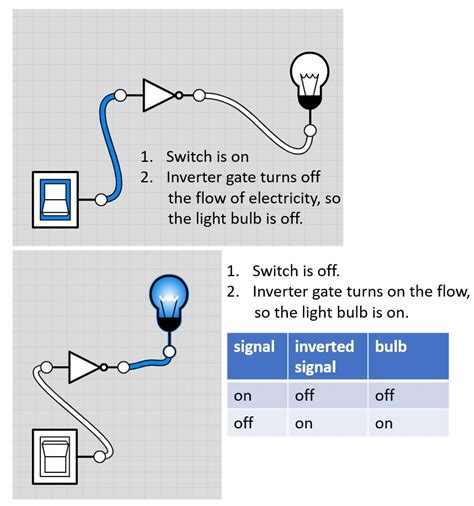 1. Switch is on
2. Inverter gate turns off the flow of electricity, so the light bulb is off.

1. Switch is off.
2. Inverter gate turns on the flow, so the light bulb is on.

| signal | inverted signal | bulb |
|---|---|---|
| on | off | off |
| off | on | on |