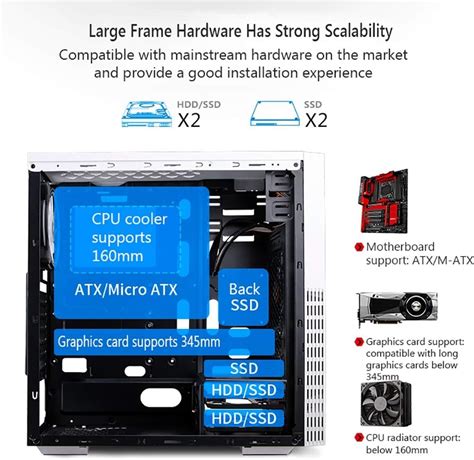 Large Frame Hardware Has Strong Scalability
Compatible with mainstream hardware on the market and provide a good installation experience

HDD/SSD X2

SSD X2

CPU cooler supports 160mm

ATX/Micro ATX

Back SSD

Graphics card supports 345mm

SSD

HDD/SSD

HDD/SSD

Motherboard support: ATX/M-ATX

Graphics card support: compatible with long graphics cards below 345mm

CPU radiator support: below 160mm