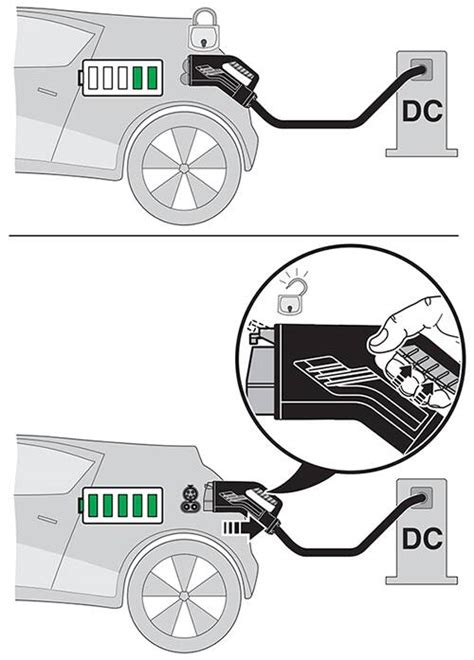 DC

DC