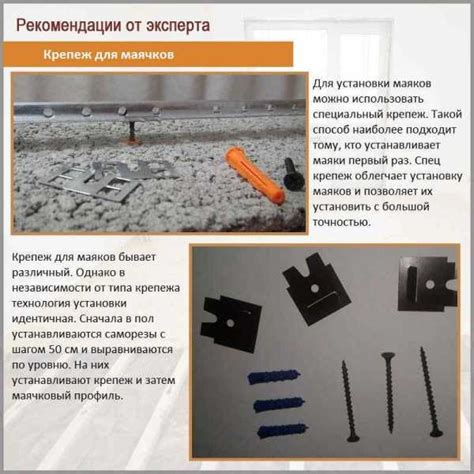 Рекомендации от эксперта

Крепеж для маячков

Для установки маяков можно использовать специальный крепеж. Такой способ наиболее подходит тому, кто устанавливает маяки первый раз. Спец крепеж облегчает установку маяков и позволяет их установить с большой точностью.

Крепеж для маяков бывает различный. Однако в независимости от типа крепежа технология установки идентичная. Сначала в пол устанавливаются саморезы с шагом 50 см и выравниваются по уровню. На них устанавливают крепеж и затем маячковый профиль.