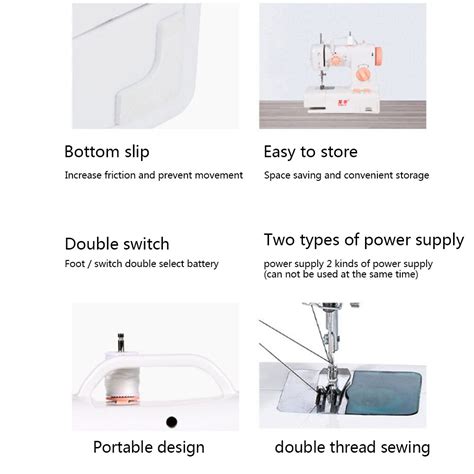 Bottom slip
Increase friction and prevent movement

Easy to store
Space saving and convenient storage

Double switch
Foot / switch double select battery

Two types of power supply
power supply 2 kinds of power supply
(can not be used at the same time)

Portable design

double thread sewing