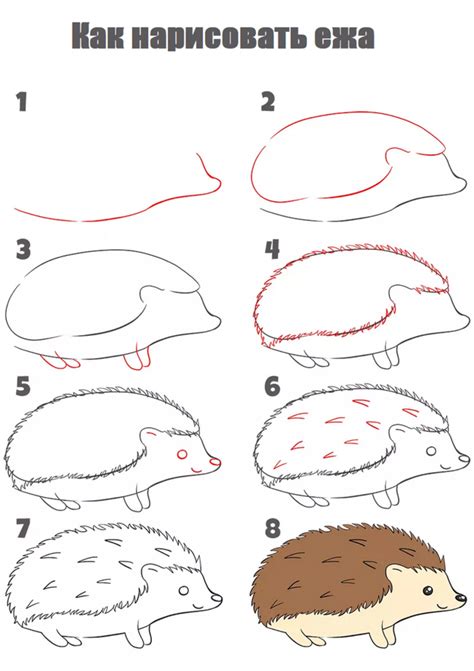 Как нарисовать ежа

1

2

3

4

5

6

7

8