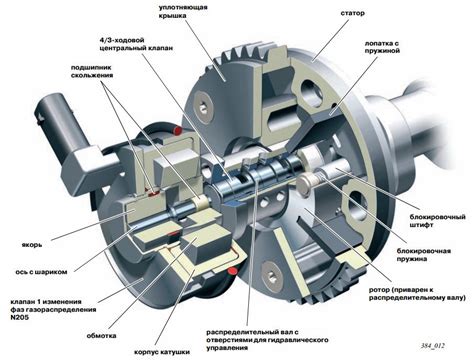 уплотняющая крышка

статор

4/3-ходовой центральный клапан

лопатка с пружиной

подшипник скольжения

блокировочный штифт

блокировочная пружина

якорь

ось с шариком

ротор (приварен к распределительному валу)

клапан 1 изменения фаз газораспределения N205

обмотка

распределительный вал с отверстиями для гидравлического управления

корпус катушки

384_012