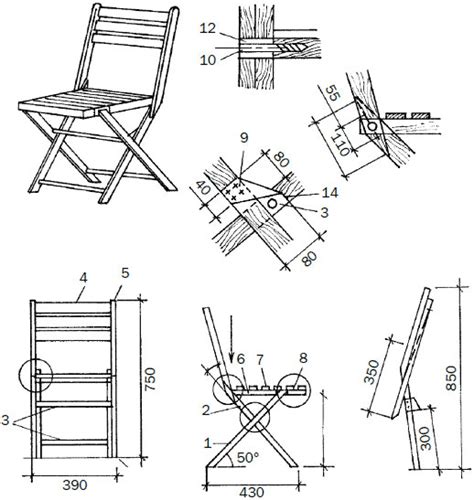 12
10
55
110
9
80
40
14
3
80
4
5
750
3
390
6
7
8
2
1
50°
430
350
850
300