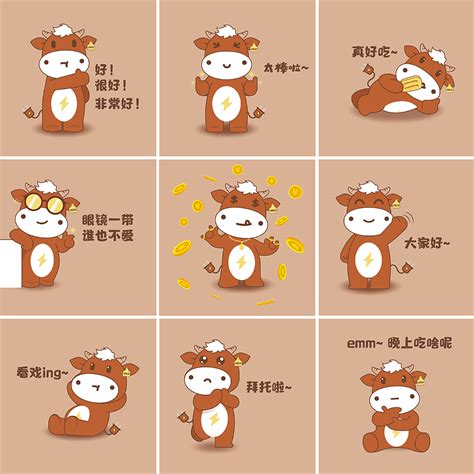 好！
很好！
非常好！

太棒啦~

真好吃~

眼镜一带
谁也不爱

大家好~

看戏ing~

拜托啦~

emm~ 晚上吃啥呢