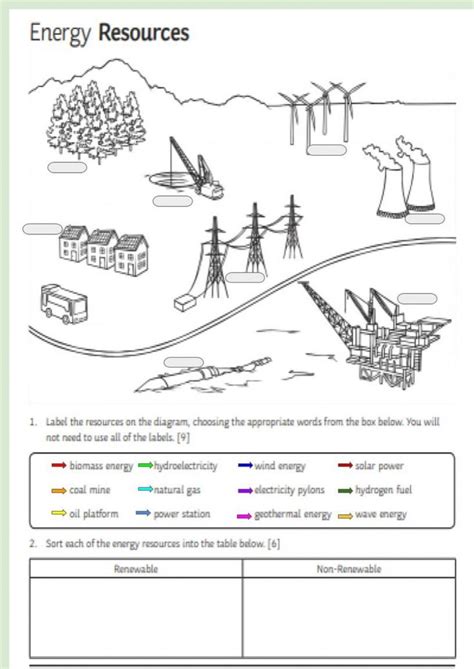 Energy Resources

1. Label the resources on the diagram, choosing the appropriate words from the box below. You will not need to use all of the labels. [9]

biomass energy
hydroelectricity
wind energy
solar power
coal mine
natural gas
electricity pylons
hydrogen fuel
oil platform
power station
geothermal energy
wave energy

2. Sort each of the energy resources into the table below. [6]

| Renewable | Non-Renewable |
|---|---|
| | |