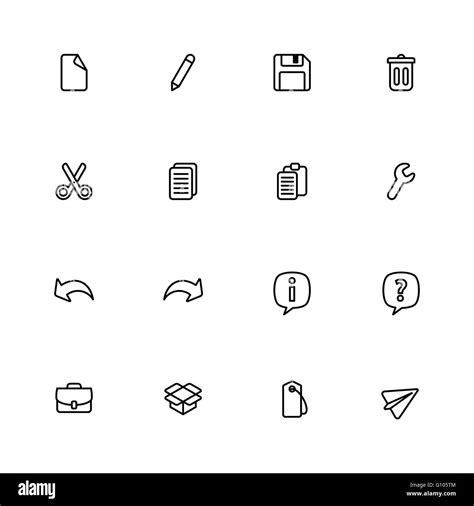 i

?

alamy

Image ID: G105TM
www.alamy.com