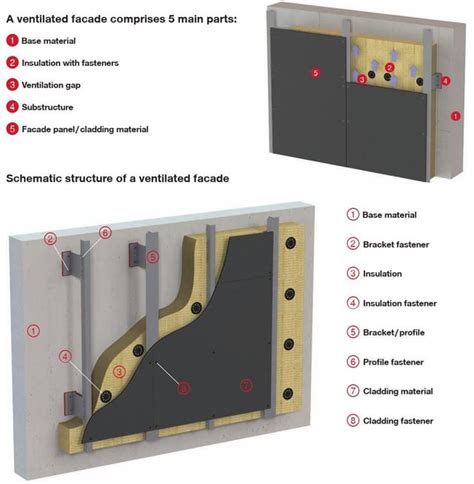 A ventilated facade comprises 5 main parts:

1 Base material

2 Insulation with fasteners

3 Ventilation gap

4 Substructure

5 Facade panel/cladding material

5 2 3 4 1

Schematic structure of a ventilated facade

2 6 5 1 4 3 8 7

1 Base material

2 Bracket fastener

3 Insulation

4 Insulation fastener

5 Bracket/profile

6 Profile fastener

7 Cladding material

8 Cladding fastener