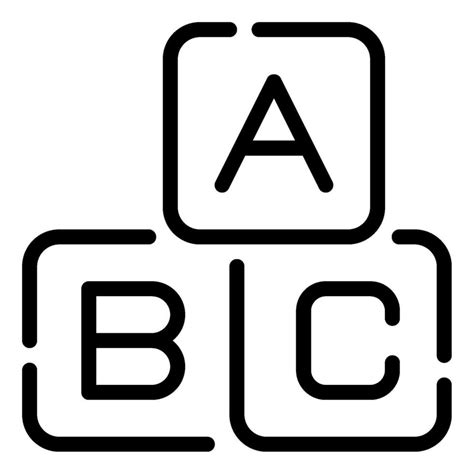 A
B C