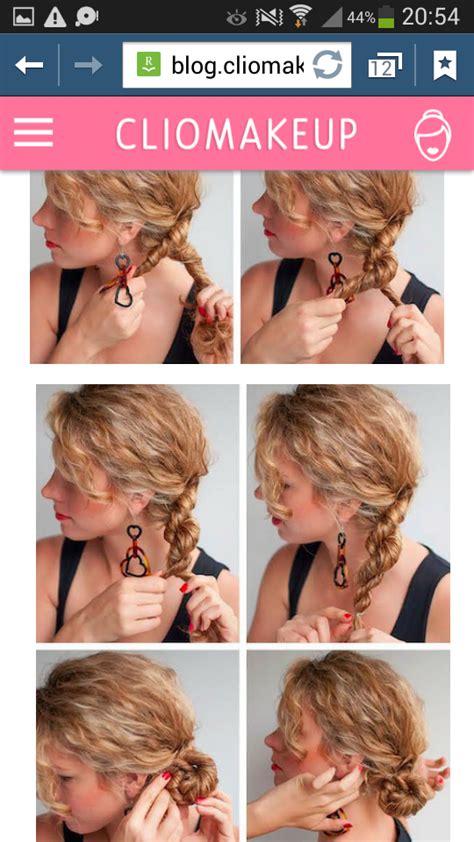 44% 20:54

blog.cliomak

12

CLIOMAKEUP