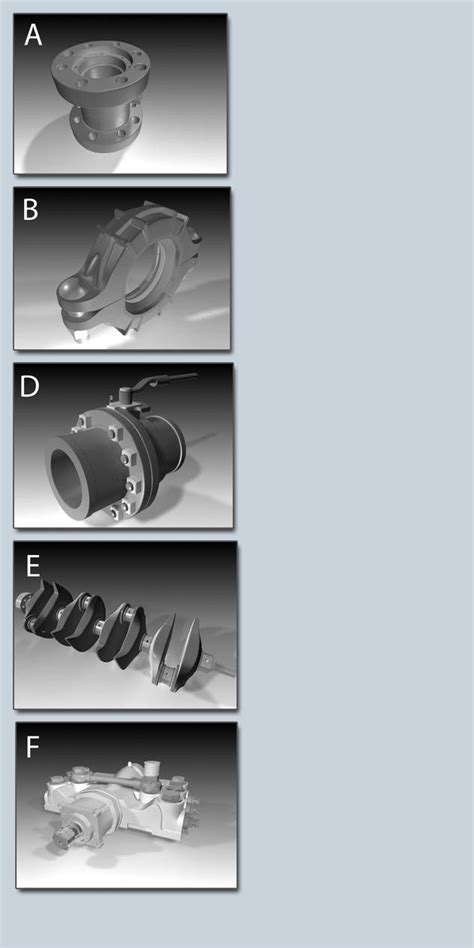 A

B

D

E

F