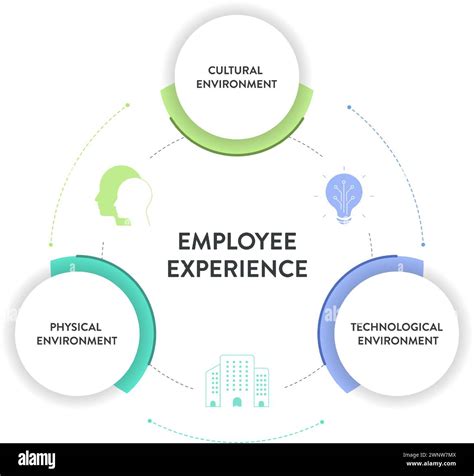 CULTURAL ENVIRONMENT

EMPLOYEE EXPERIENCE

PHYSICAL ENVIRONMENT

TECHNOLOGICAL ENVIRONMENT

alamy

Image ID: 2WNW7MX
www.alamy.com