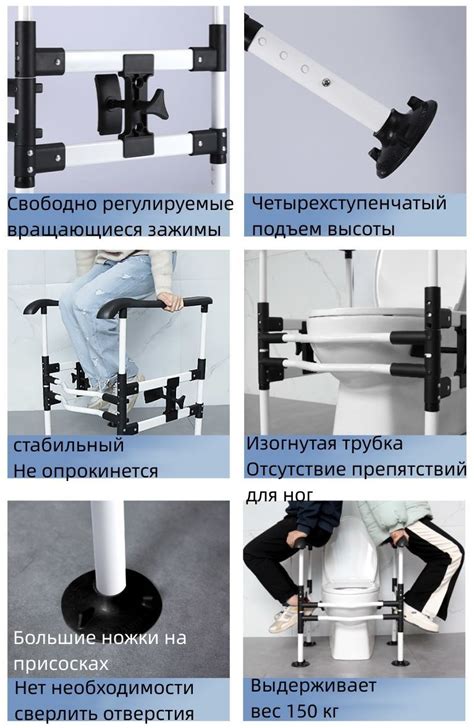 Свободно регулируемые вращающиеся зажимы

Четырехступенчатый подъем высоты

стабильный
Не опрокинется

Изогнутая трубка
Отсутствие препятствий для ног

Большие ножки на присосках
Нет необходимости сверлить отверстия

Выдерживает вес 150 кг