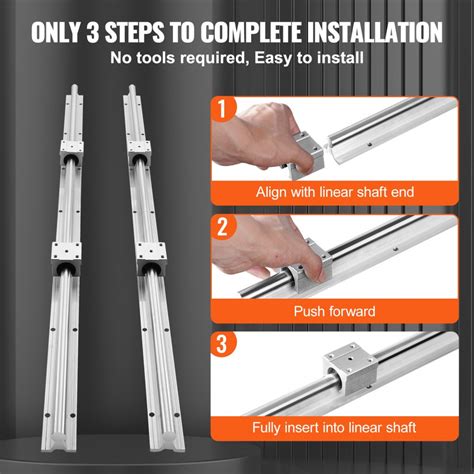 ONLY 3 STEPS TO COMPLETE INSTALLATION
No tools required, Easy to install

1
Align with linear shaft end

2
Push forward

3
Fully insert into linear shaft