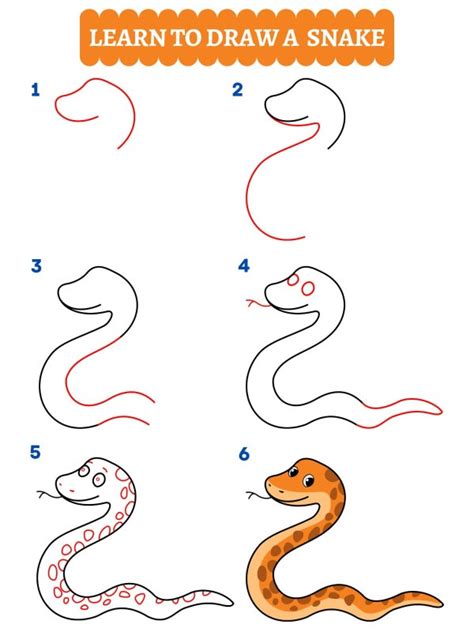 LEARN TO DRAW A SNAKE

1

2

3

4

5

6