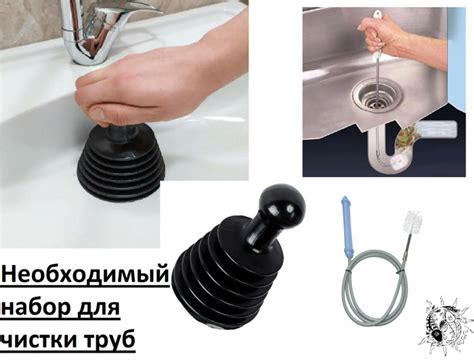 Необходимый набор для чистки труб