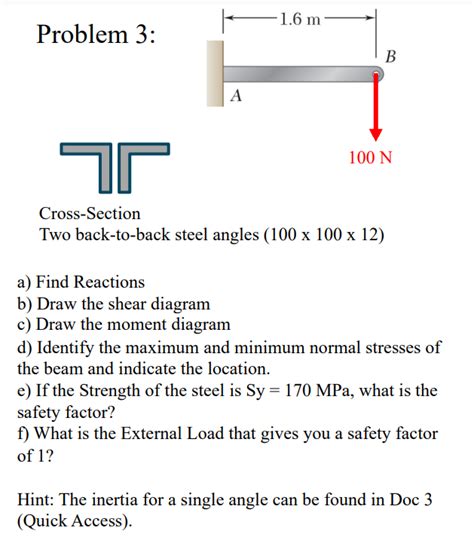 Problem 3:

1.6 m

B

A

100 N

Cross-Section
Two back-to-back steel angles (100 x 100 x 12)

a) Find Reactions
b) Draw the shear diagram
c) Draw the moment diagram
d) Identify the maximum and minimum normal stresses of the beam and indicate the location.
e) If the Strength of the steel is Sy = 170 MPa, what is the safety factor?
f) What is the External Load that gives you a safety factor of 1?

Hint: The inertia for a single angle can be found in Doc 3 (Quick Access).