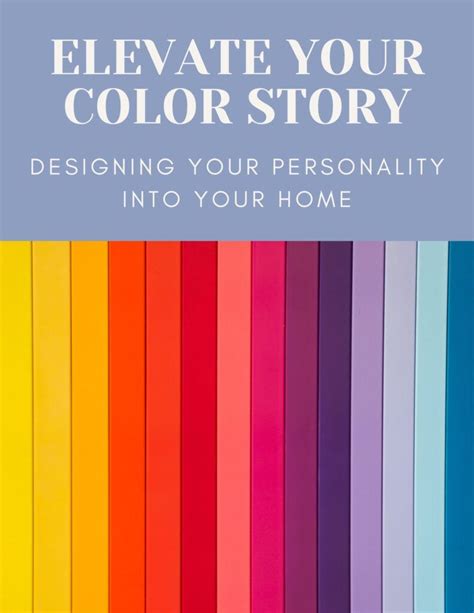 ELEVATE YOUR COLOR STORY

DESIGNING YOUR PERSONALITY INTO YOUR HOME