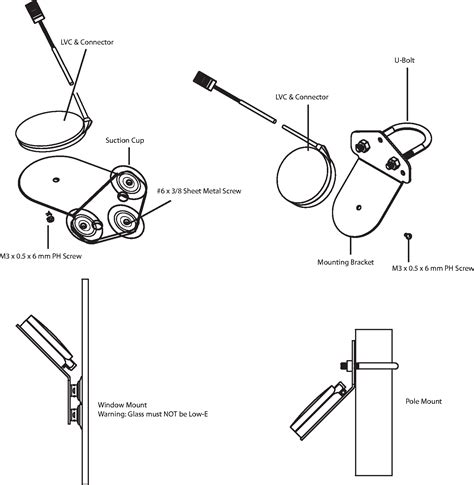 LVC & Connector

Suction Cup

#6 x 3/8 Sheet Metal Screw

M3 x 0.5 x 6 mm PH Screw

U-Bolt

LVC & Connector

Mounting Bracket

M3 x 0.5 x 6 mm PH Screw

Window Mount
Warning: Glass must NOT be Low-E

Pole Mount