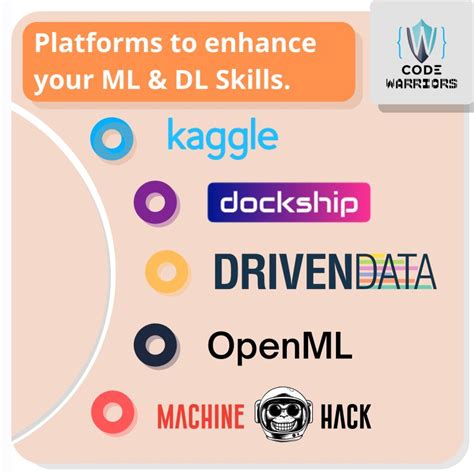 Platforms to enhance your ML & DL Skills.

{W}
CODE WARRIORS

kaggle

dockship

DRIVENDATA

OpenML

MACHINE HACK