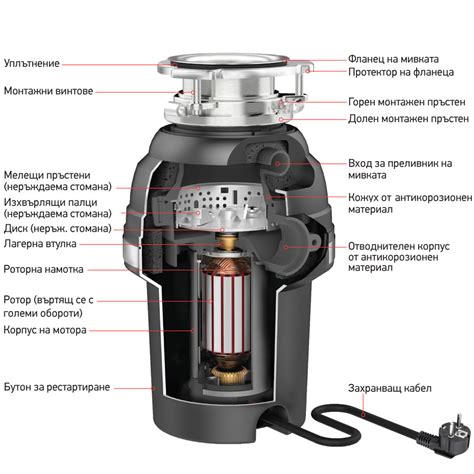 Уплътнение
Монтажни винтове
Мелещи пръстени (неръждаема стомана)
Изхвърлящи палци (неръждаема стомана)
Диск (неръж. стомана)
Лагерна втулка
Роторна намотка
Ротор (въртящ се с големи обороти)
Корпус на мотора
Бутон за рестартиране

Фланец на мивката
Протектор на фланеца
Горен монтажен пръстен
Долен монтажен пръстен
Вход за преливник на мивката
Кожух от антикорозионен материал
Отводнителен корпус от антикорозионен материал
Захранващ кабел