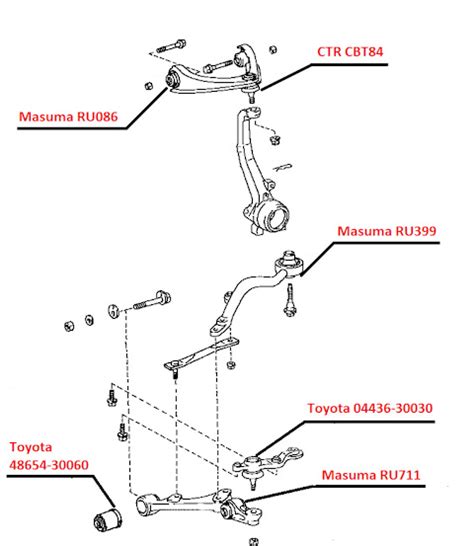 CTR CBT84

Masuma RU086

Masuma RU399

Toyota 04436-30030

Toyota 48654-30060

Masuma RU711