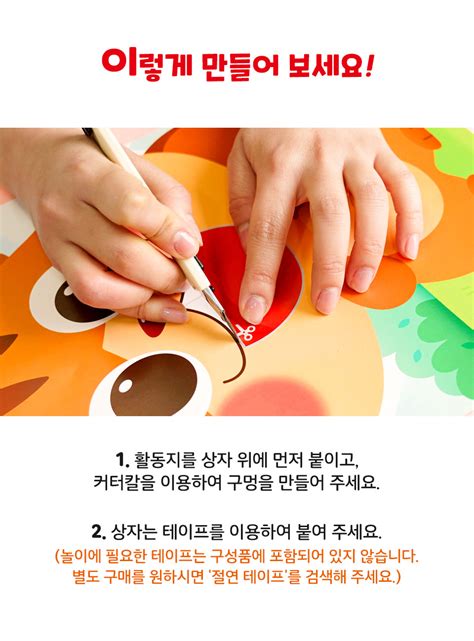 이렇게 만들어 보세요!

1. 활동지를 상자 위에 먼저 붙이고, 커터칼을 이용하여 구멍을 만들어 주세요.

2. 상자는 테이프를 이용하여 붙여 주세요.
(놀이에 필요한 테이프는 구성품에 포함되어 있지 않습니다. 별도 구매를 원하시면 '절연 테이프'를 검색해 주세요.)