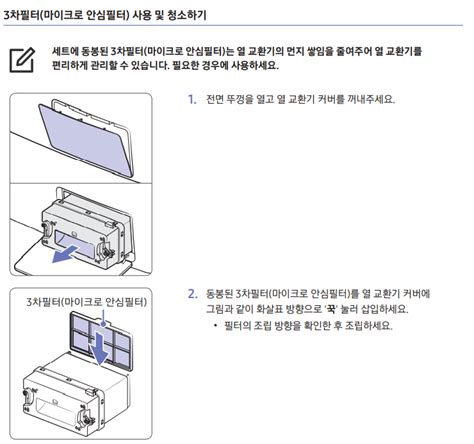 3차필터(마이크로 안심필터) 사용 및 청소하기

세트에 동봉된 3차필터(마이크로 안심필터)는 열 교환기의 먼지 쌓임을 줄여주어 열 교환기를 편리하게 관리할 수 있습니다. 필요한 경우에 사용하세요.

1. 전면 뚜껑을 열고 열 교환기 커버를 꺼내주세요.

3차필터(마이크로 안심필터)

2. 동봉된 3차필터(마이크로 안심필터)를 열 교환기 커버에 그림과 같이 화살표 방향으로 '꾹' 눌러 삽입하세요.

• 필터의 조립 방향을 확인한 후 조립하세요.