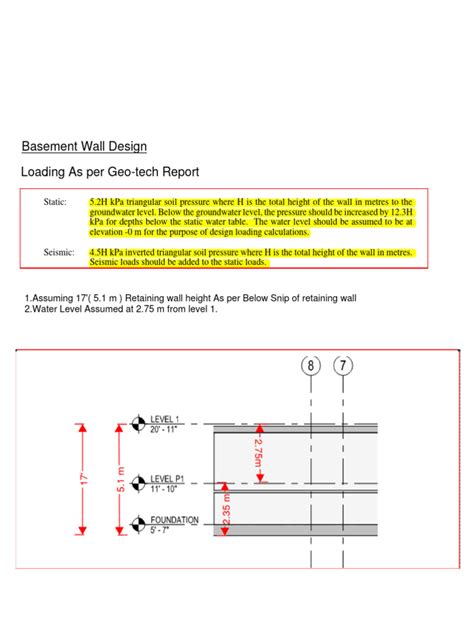 Basement Wall Design

Loading As per Geo-tech Report

Static: 5.2H kPa triangular soil pressure where H is the total height of the wall in metres to the groundwater level. Below the groundwater level, the pressure should be increased by 12.3H kPa for depths below the static water table. The water level should be assumed to be at elevation -0 m for the purpose of design loading calculations.

Seismic: 4.5H kPa inverted triangular soil pressure where H is the total height of the wall in metres. Seismic loads should be added to the static loads.

1.Assuming 17'( 5.1 m ) Retaining wall height As per Below Snip of retaining wall
2.Water Level Assumed at 2.75 m from level 1.

8
7

LEVEL 1
20' - 11"

LEVEL P1
11' - 10"

FOUNDATION
5' - 7"

17'
5.1 m
2.75m
2.35 m