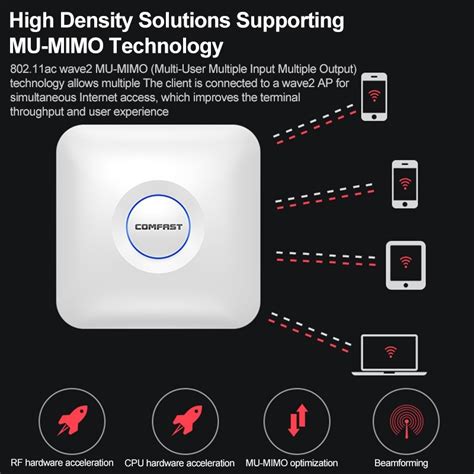 High Density Solutions Supporting MU-MIMO Technology

802.11ac wave2 MU-MIMO (Multi-User Multiple Input Multiple Output) technology allows multiple The client is connected to a wave2 AP for simultaneous Internet access, which improves the terminal throughput and user experience

COMFAST

RF hardware acceleration

CPU hardware acceleration

MU-MIMO optimization

Beamforming