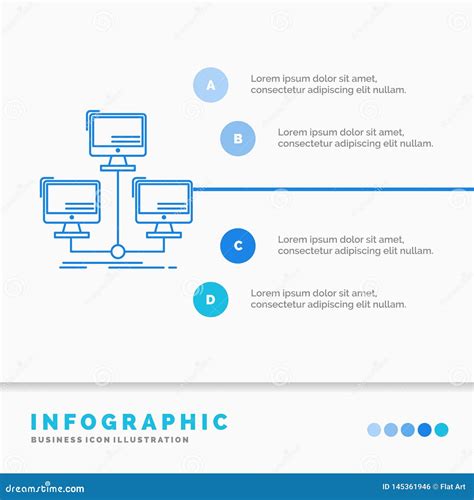 A
Lorem ipsum dolor sit amet, consectetur adipiscing elit nullam.

B
Lorem ipsum dolor sit amet, consectetur adipiscing elit nullam.

C
Lorem ipsum dolor sit amet, consectetur adipiscing elit nullam.

D
Lorem ipsum dolor sit amet, consectetur adipiscing elit nullam.

INFOGRAPHIC
BUSINESS ICON ILLUSTRATION

dreamstime.com
ID 145361946 © Flat Art