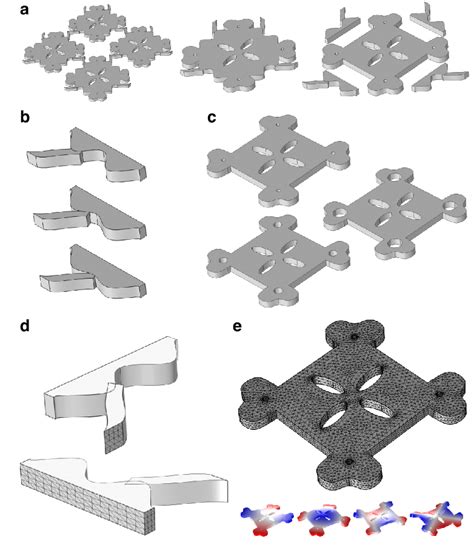 a

b

c

d

e