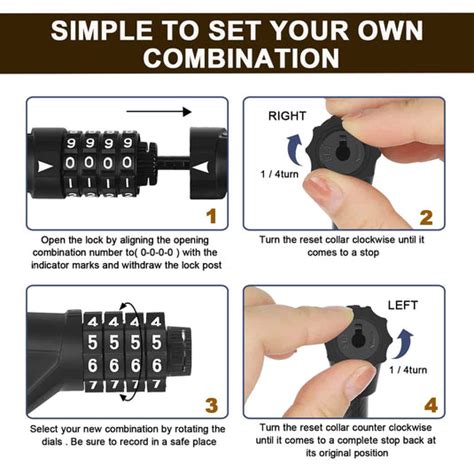 SIMPLE TO SET YOUR OWN COMBINATION

9 9 9 9
0 0 0 0
1 1 1 1

1

Open the lock by aligning the opening combination number to( 0-0-0-0 ) with the indicator marks and withdraw the lock post

RIGHT

1 / 4turn

2

Turn the reset collar clockwise until it comes to a stop

4 4 4 4
5 5 5 5
6 6 6 6
7 7 7 7

3

Select your new combination by rotating the dials . Be sure to record in a safe place

LEFT

1 / 4turn

4

Turn the reset collar counter clockwise until it comes to a complete stop back at its original position