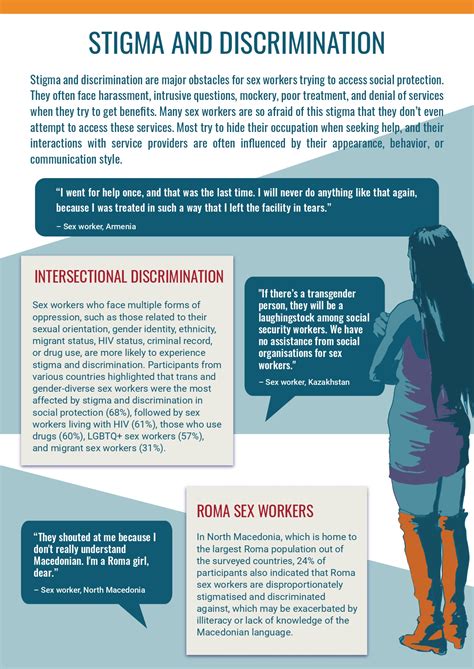 STIGMA AND DISCRIMINATION

Stigma and discrimination are major obstacles for sex workers trying to access social protection. They often face harassment, intrusive questions, mockery, poor treatment, and denial of services when they try to get benefits. Many sex workers are so afraid of this stigma that they don't even attempt to access these services. Most try to hide their occupation when seeking help, and their interactions with service providers are often influenced by their appearance, behavior, or communication style.

"I went for help once, and that was the last time. I will never do anything like that again, because I was treated in such a way that I left the facility in tears."

– Sex worker, Armenia

INTERSECTIONAL DISCRIMINATION

Sex workers who face multiple forms of oppression, such as those related to their sexual orientation, gender identity, ethnicity, migrant status, HIV status, criminal record, or drug use, are more likely to experience stigma and discrimination. Participants from various countries highlighted that trans and gender-diverse sex workers were the most affected by stigma and discrimination in social protection (68%), followed by sex workers living with HIV (61%), those who use drugs (60%), LGBTQ+ sex workers (57%), and migrant sex workers (31%).

"If there's a transgender person, they will be a laughingstock among social security workers. We have no assistance from social organisations for sex workers."

– Sex worker, Kazakhstan

"They shouted at me because I don't really understand Macedonian. I'm a Roma girl, dear."

– Sex worker, North Macedonia

ROMA SEX WORKERS

In North Macedonia, which is home to the largest Roma population out of the surveyed countries, 24% of participants also indicated that Roma sex workers are disproportionately stigmatised and discriminated against, which may be exacerbated by illiteracy or lack of knowledge of the Macedonian language.