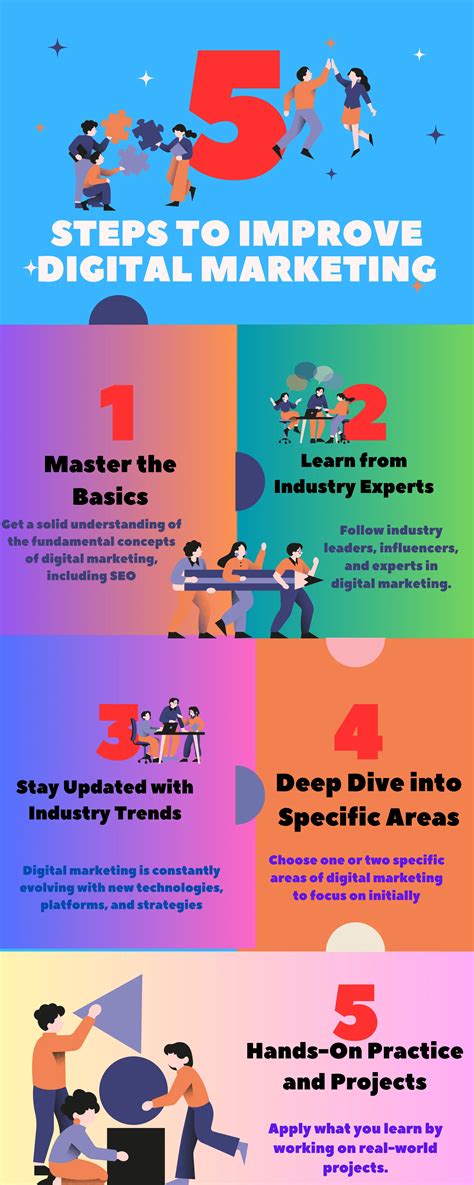 5

STEPS TO IMPROVE DIGITAL MARKETING

1

Master the Basics

Get a solid understanding of the fundamental concepts of digital marketing, including SEO

2

Learn from Industry Experts

Follow industry leaders, influencers, and experts in digital marketing.

3

Stay Updated with Industry Trends

Digital marketing is constantly evolving with new technologies, platforms, and strategies

4

Deep Dive into Specific Areas

Choose one or two specific areas of digital marketing to focus on initially

5

Hands-On Practice and Projects

Apply what you learn by working on real-world projects.