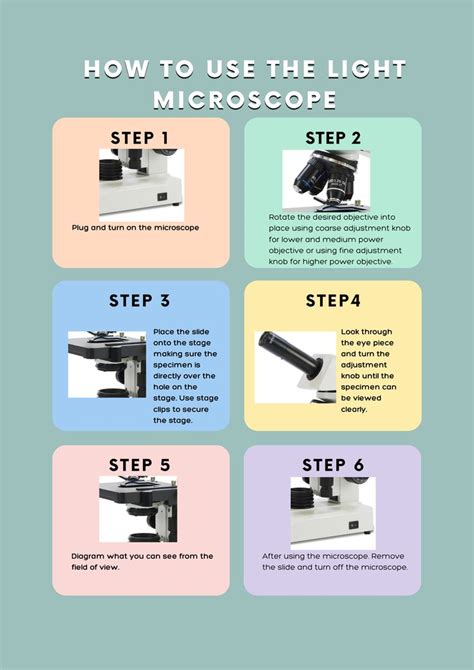 HOW TO USE THE LIGHT MICROSCOPE

STEP 1

Plug and turn on the microscope

STEP 2

Rotate the desired objective into place using coarse adjustment knob for lower and medium power objective or using fine adjustment knob for higher power objective.

STEP 3

Place the slide onto the stage making sure the specimen is directly over the hole on the stage. Use stage clips to secure the stage.

STEP4

Look through the eye piece and turn the adjustment knob until the specimen can be viewed clearly.

STEP 5

Diagram what you can see from the field of view.

STEP 6

After using the microscope. Remove the slide and turn off the microscope.