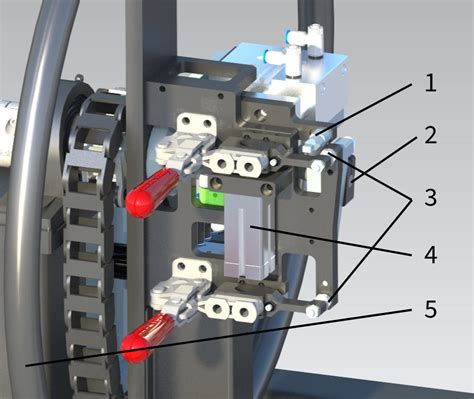 1
2
3
4
5