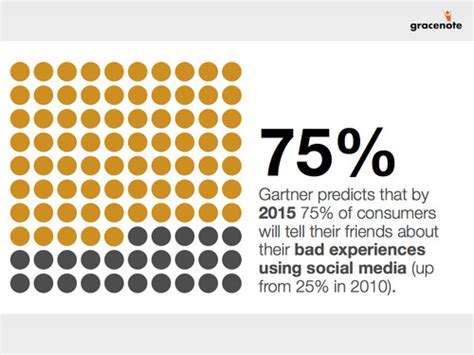 gracenote

75%

Gartner predicts that by 2015 75% of consumers will tell their friends about their bad experiences using social media (up from 25% in 2010).