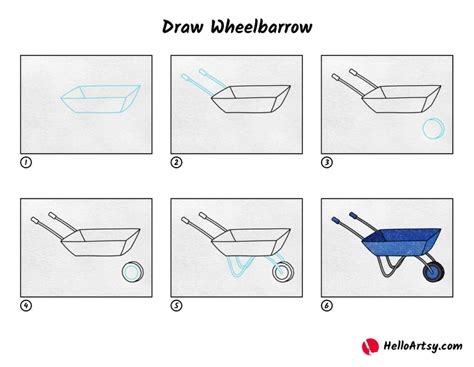 Draw Wheelbarrow

1

2

3

4

5

6

HelloArtsy.com