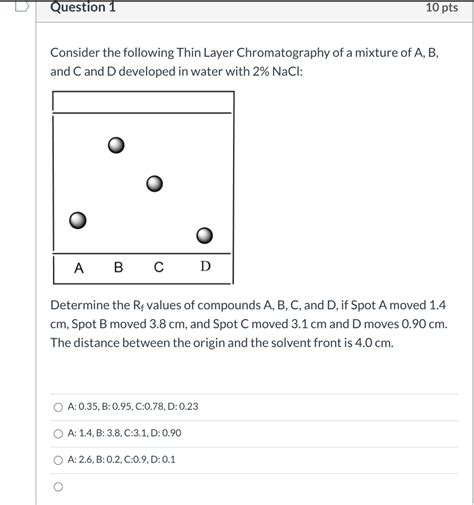 Question 1

10 pts

Consider the following Thin Layer Chromatography of a mixture of A, B, and C and D developed in water with 2% NaCl:

A B C D

Determine the $R_f$ values of compounds A, B, C, and D, if Spot A moved 1.4 cm, Spot B moved 3.8 cm, and Spot C moved 3.1 cm and D moves 0.90 cm. The distance between the origin and the solvent front is 4.0 cm.

A: 0.35, B: 0.95, C:0.78, D: 0.23

A: 1.4, B: 3.8, C:3.1, D: 0.90

A: 2.6, B: 0.2, C:0.9, D: 0.1