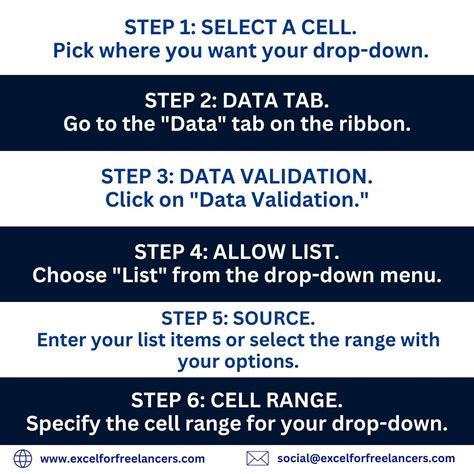 STEP 1: SELECT A CELL.
Pick where you want your drop-down.

STEP 2: DATA TAB.
Go to the "Data" tab on the ribbon.

STEP 3: DATA VALIDATION.
Click on "Data Validation."

STEP 4: ALLOW LIST.
Choose "List" from the drop-down menu.

STEP 5: SOURCE.
Enter your list items or select the range with your options.

STEP 6: CELL RANGE.
Specify the cell range for your drop-down.

www.excelforfreelancers.com

social@excelforfreelancers.com