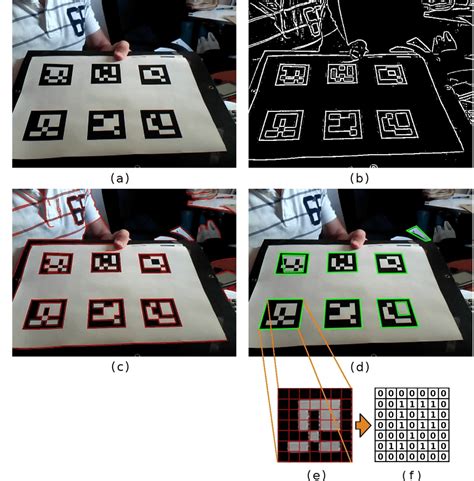 (a)

(b)

(c)

(d)

| 0 | 0 | 0 | 0 | 0 | 0 | 0 |
|---|---|---|---|---|---|---|
| 0 | 0 | 1 | 1 | 1 | 1 | 0 |
| 0 | 0 | 1 | 0 | 1 | 1 | 0 |
| 0 | 0 | 1 | 0 | 1 | 1 | 0 |
| 0 | 0 | 0 | 1 | 0 | 0 | 0 |
| 0 | 1 | 1 | 0 | 1 | 1 | 0 |
| 0 | 0 | 0 | 0 | 0 | 0 | 0 |

(e)

(f)