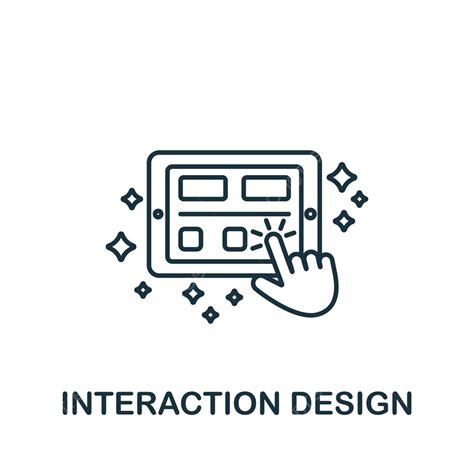 INTERACTION DESIGN