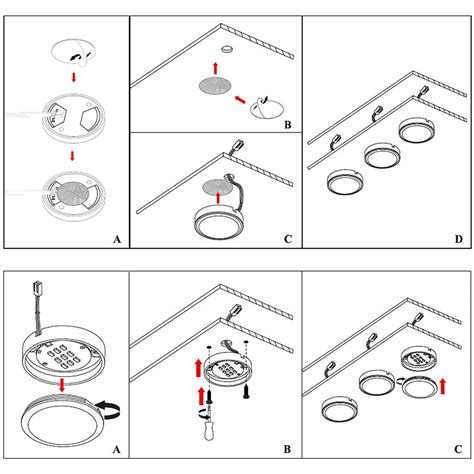 A

B

C

D

A

B

C