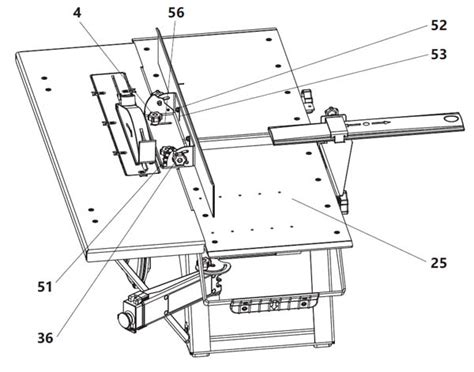 4
56
52
53
25
51
36