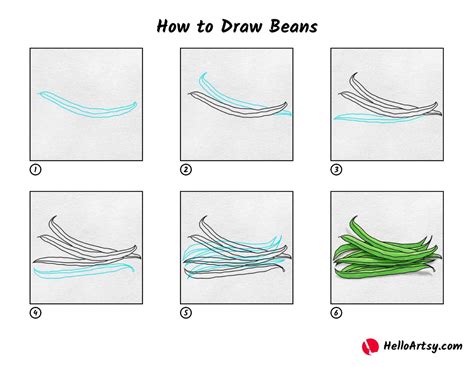 How to Draw Beans

1

2

3

4

5

6

HelloArtsy.com