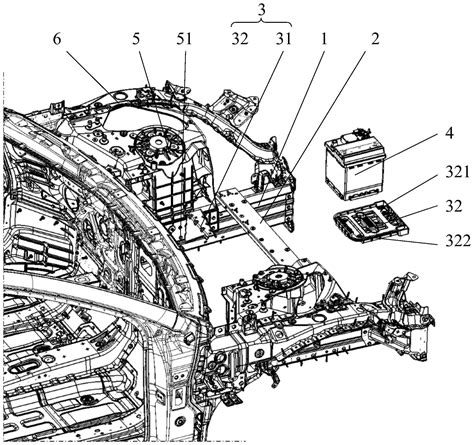 3
6 5 51 32 31 1 2
4
321
32
322