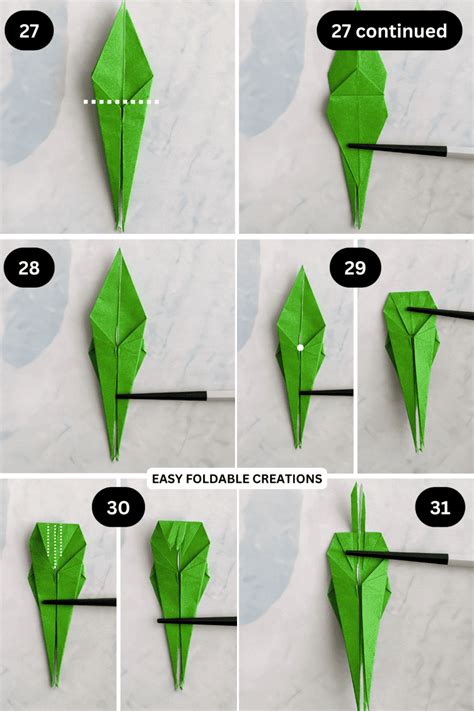 27

27 continued

28

29

EASY FOLDABLE CREATIONS

30

31